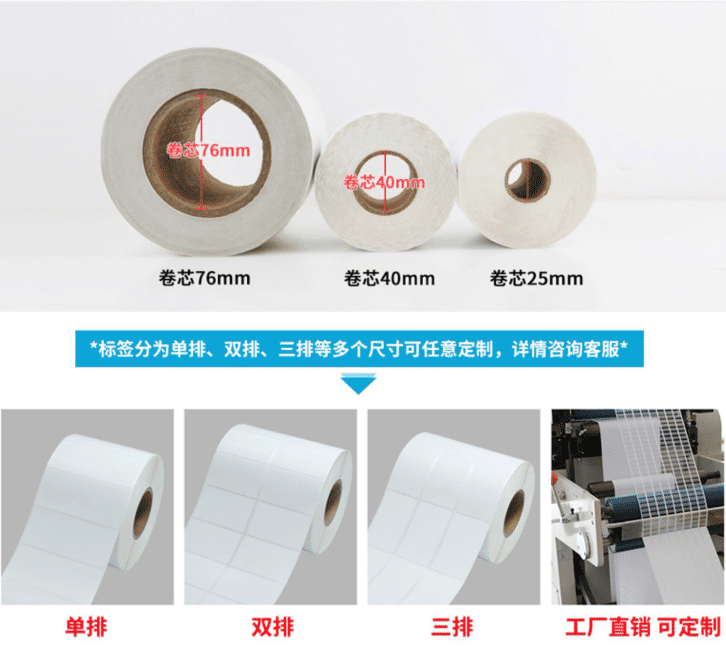 卷芯76mm

卷芯40mm

卷芯76mm

卷芯40mm

卷芯25mm

*标签分为单排、双排、三排等多个尺寸可任意定制，详情咨询客服*

单排

双排

三排

工厂直销 可定制